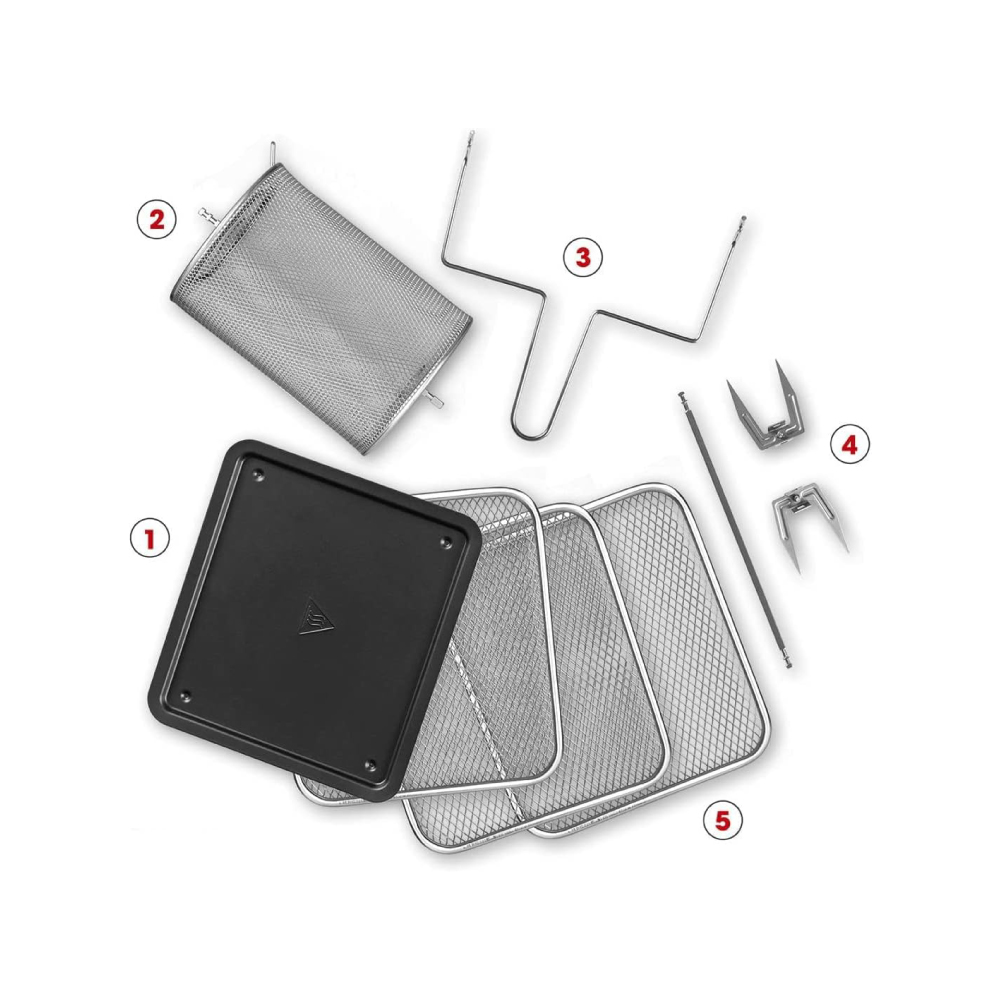 2
3
4
1
5